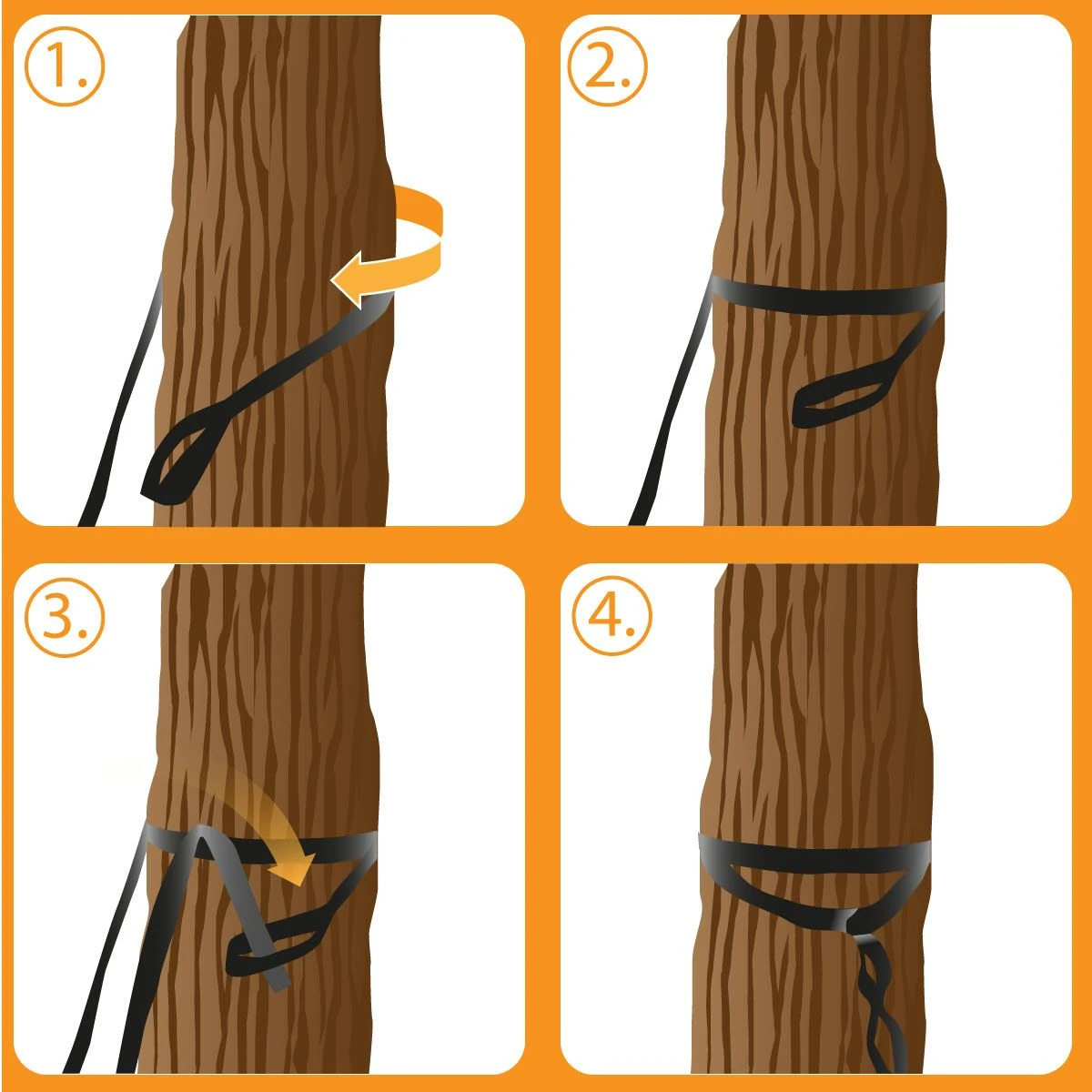 1.

2.

3.

4.